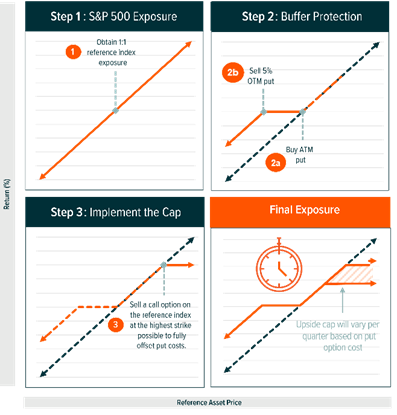 Return (%)

Step 1: S&P 500 Exposure

1 Obtain 1:1 reference index exposure

Step 2: Buffer Protection

2b Sell 5% OTM put

Buy ATM put 2a

Step 3: Implement the Cap

3 Sell a call option on the reference index at the highest strike possible to fully offset put costs.

Final Exposure

Upside cap will vary per quarter based on put option cost

Reference Asset Price